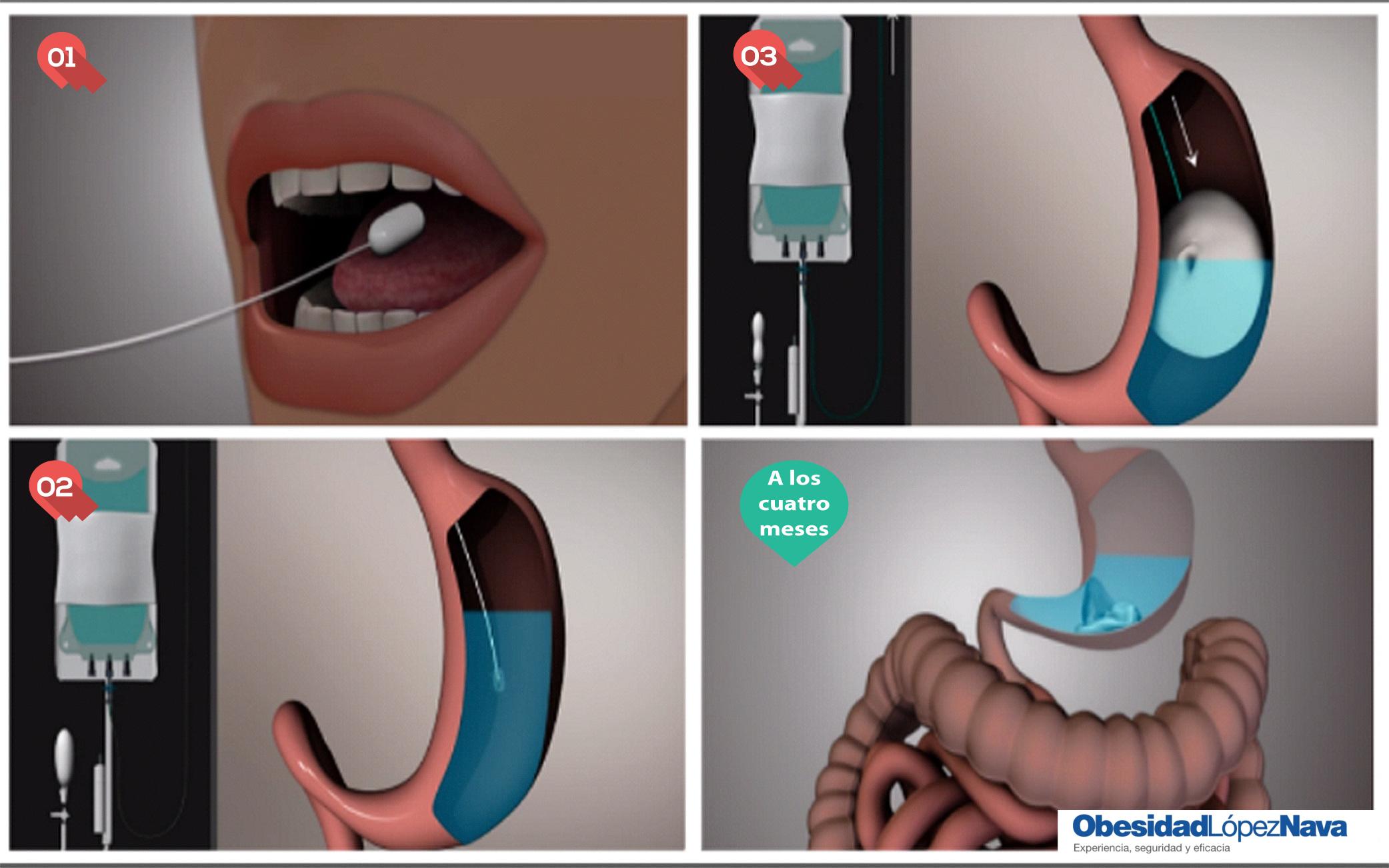 01

03

02

A los cuatro meses

ObesidadLópezNava
Experiencia, seguridad y eficacia